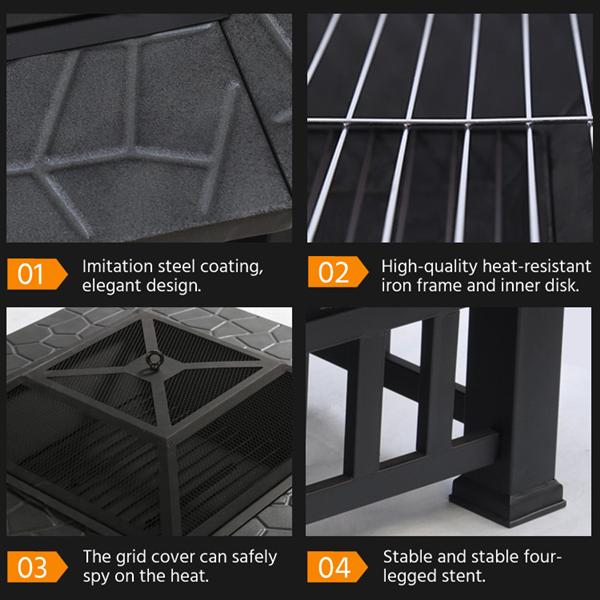 01 Imitation steel coating, elegant design.

02 High-quality heat-resistant iron frame and inner disk.

03 The grid cover can safely spy on the heat.

04 Stable and stable four-legged stent.