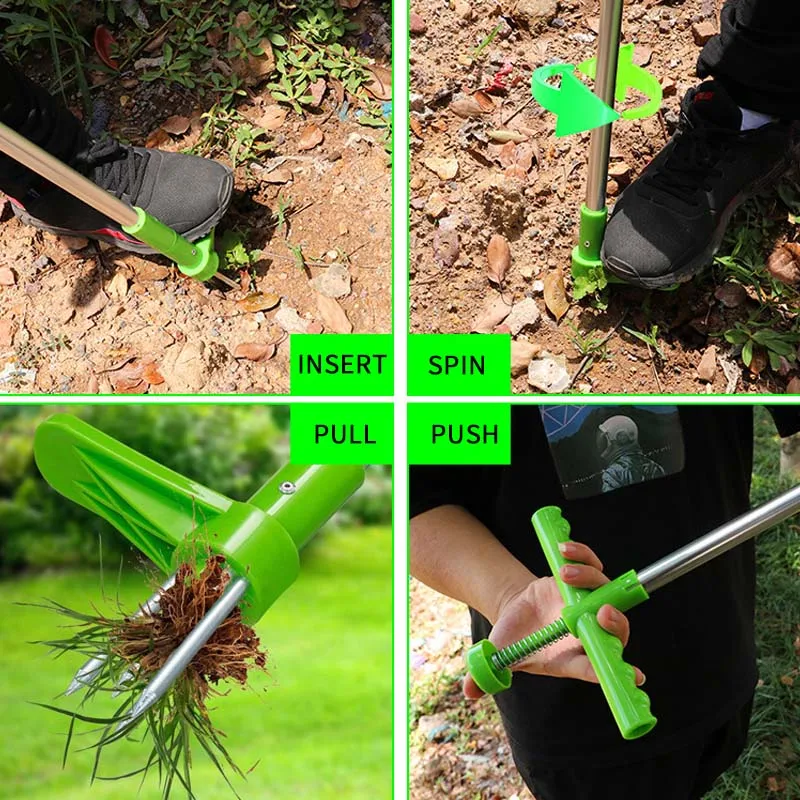 INSERT

SPIN

PULL

PUSH