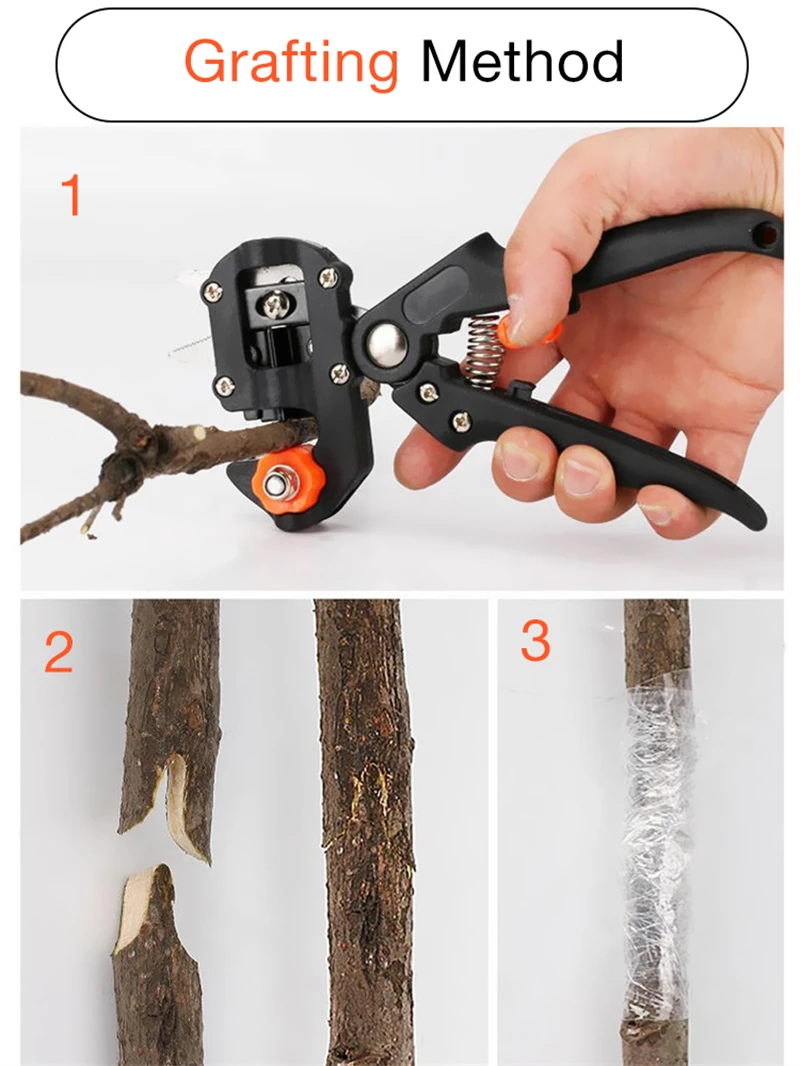 Grafting Method

1

2

3