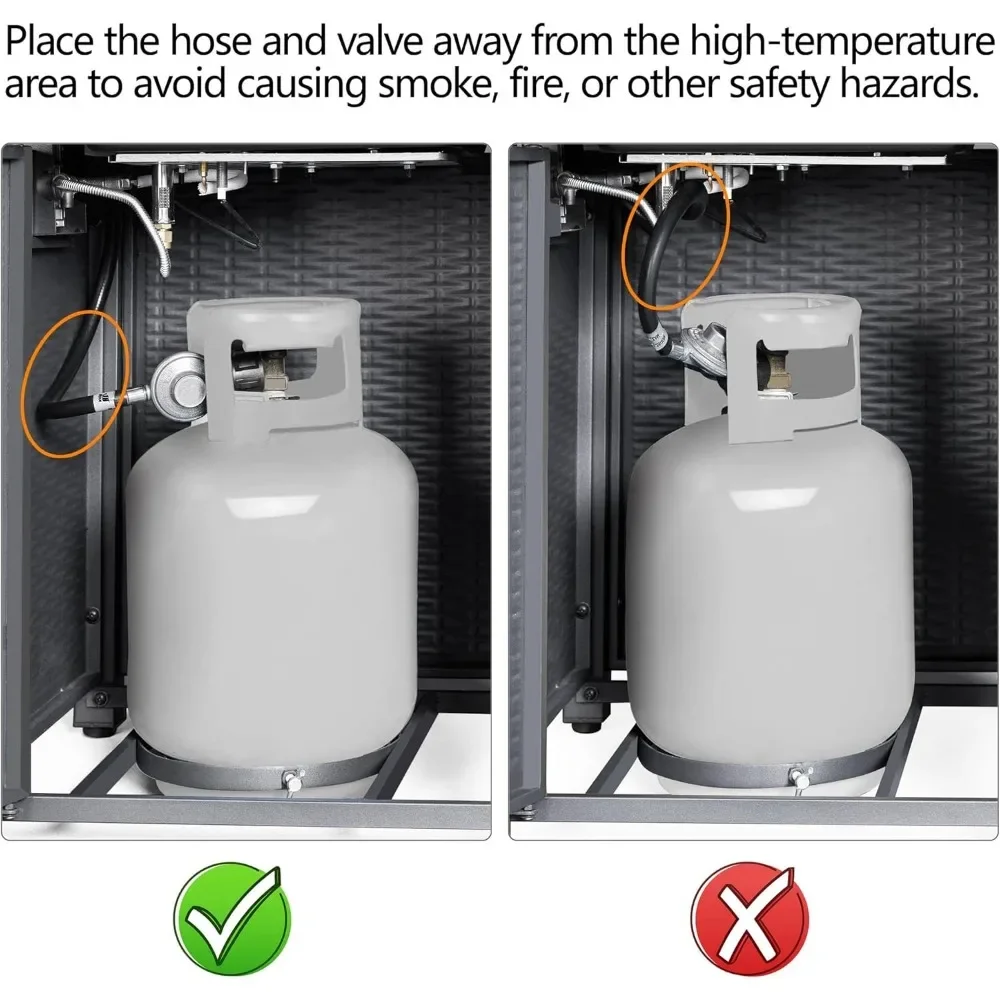 Place the hose and valve away from the high-temperature area to avoid causing smoke, fire, or other safety hazards.