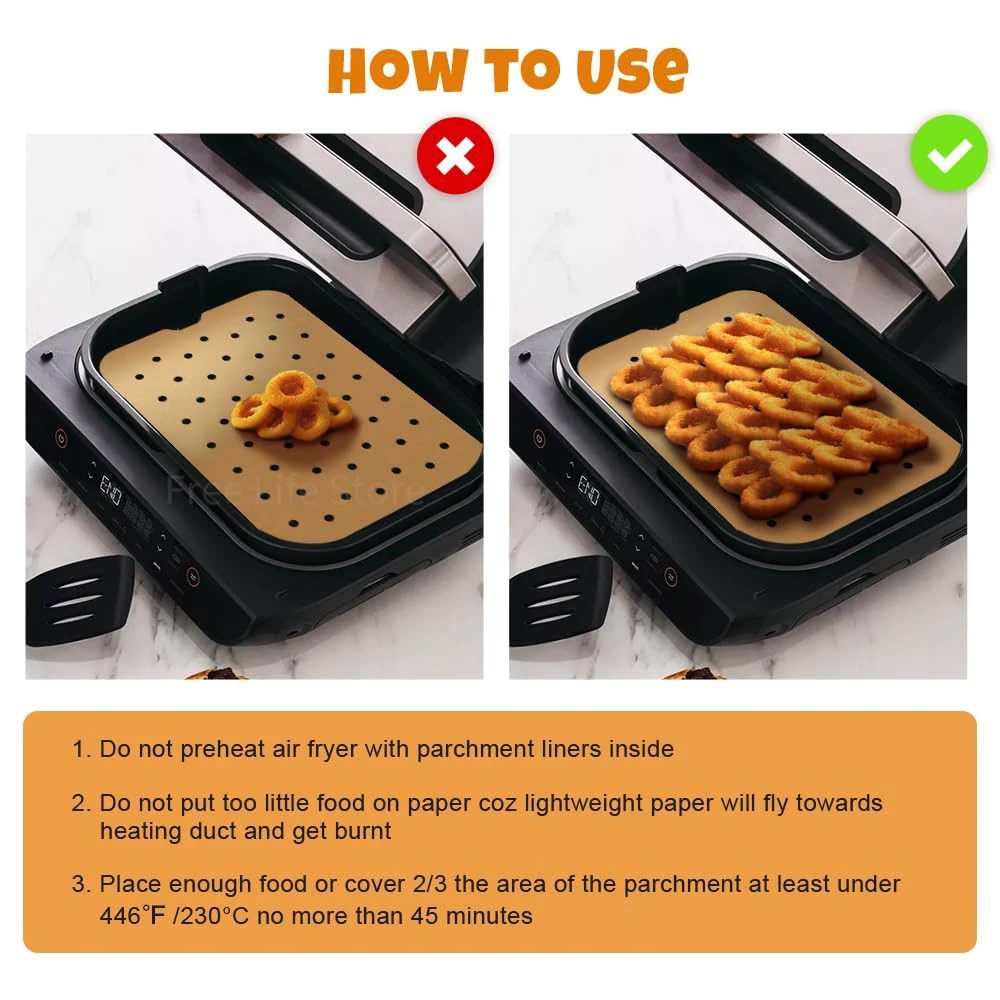 HOW TO USE

END

Free Life Store

END

1. Do not preheat air fryer with parchment liners inside

2. Do not put too little food on paper coz lightweight paper will fly towards heating duct and get burnt

3. Place enough food or cover 2/3 the area of the parchment at least under 446°F /230°C no more than 45 minutes