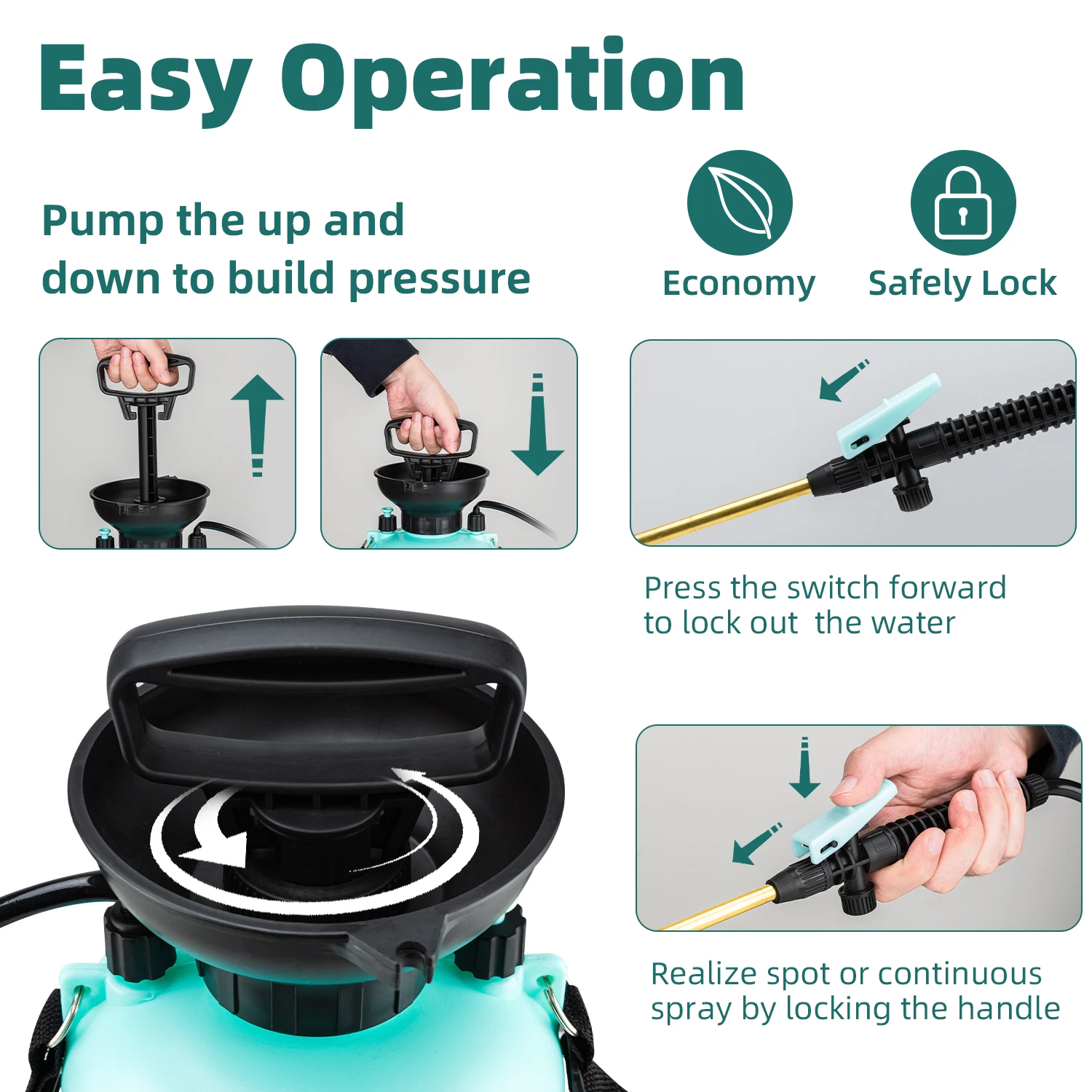 Easy Operation

Pump the up and down to build pressure

Economy

Safely Lock

Press the switch forward to lock out  the water

Realize spot or continuous spray by locking the handle