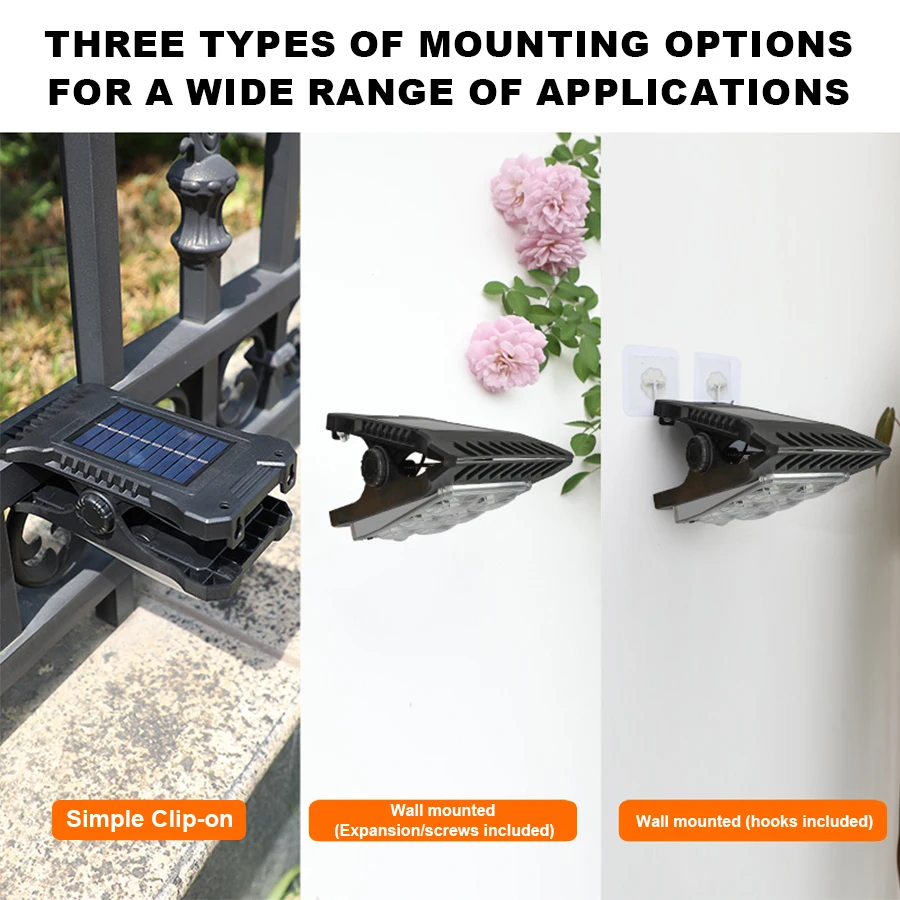 THREE TYPES OF MOUNTING OPTIONS FOR A WIDE RANGE OF APPLICATIONS

Simple Clip-on

Wall mounted
(Expansion/screws included)

Wall mounted (hooks included)