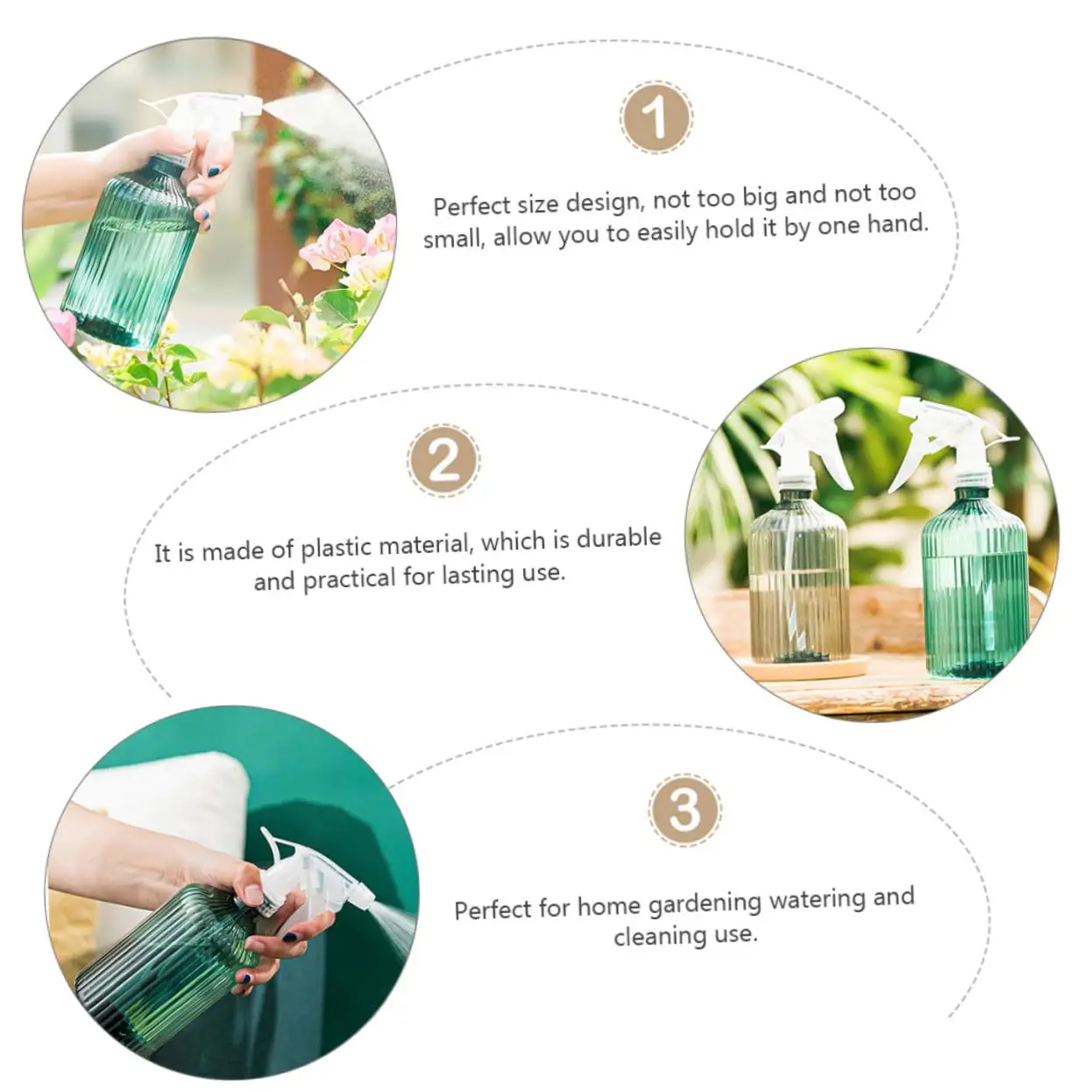 1

Perfect size design, not too big and not too small, allow you to easily hold it by one hand.

2

It is made of plastic material, which is durable and practical for lasting use.

3

Perfect for home gardening watering and cleaning use.