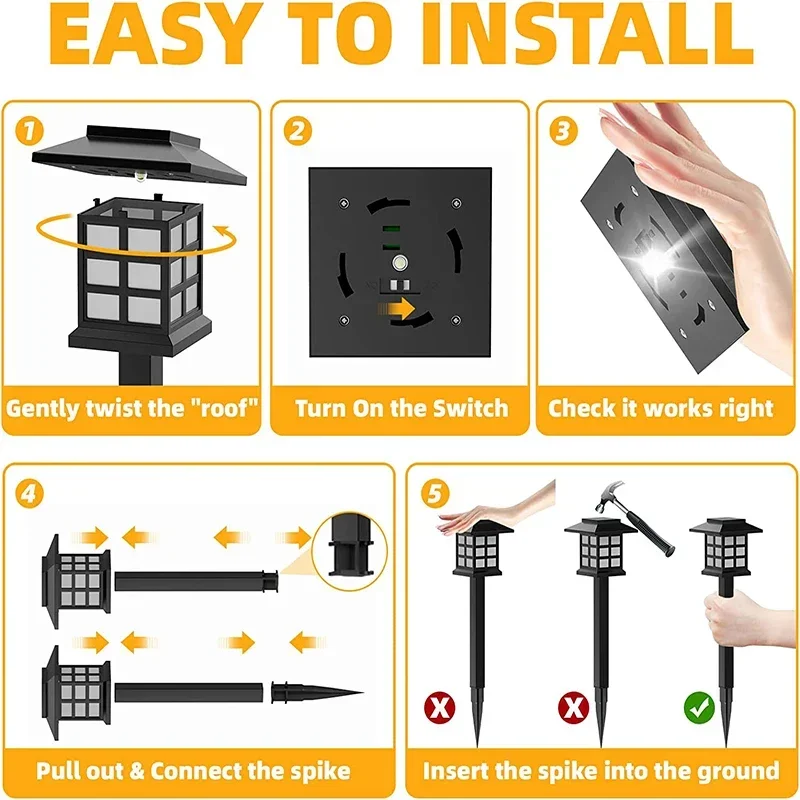 EASY TO INSTALL

1
Gently twist the "roof"

2
Turn On the Switch

3
Check it works right

4
Pull out & Connect the spike

5
Insert the spike into the ground