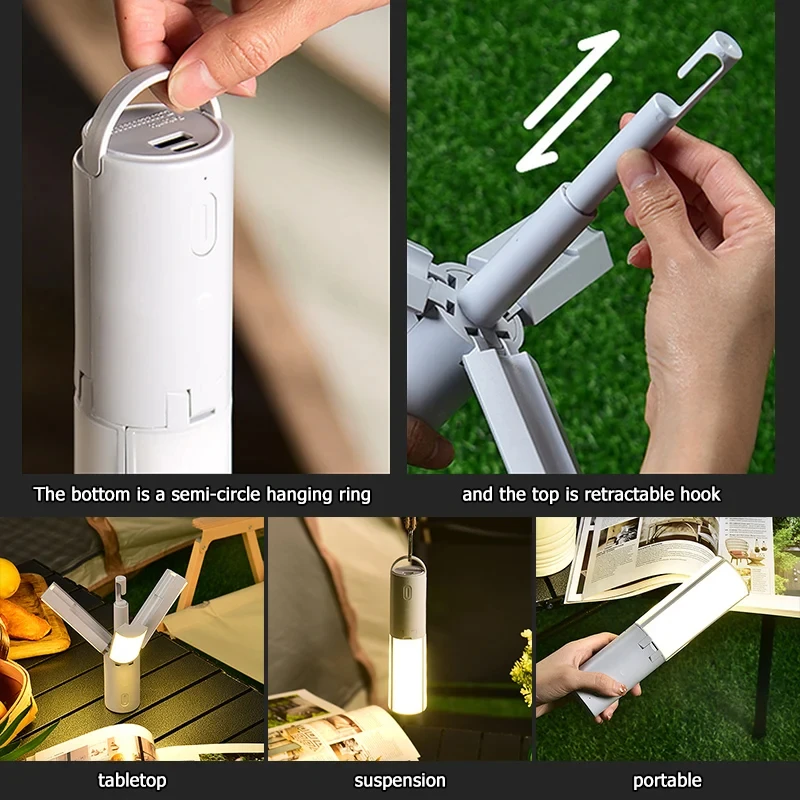 The bottom is a semi-circle hanging ring

and the top is retractable hook

tabletop

suspension

portable