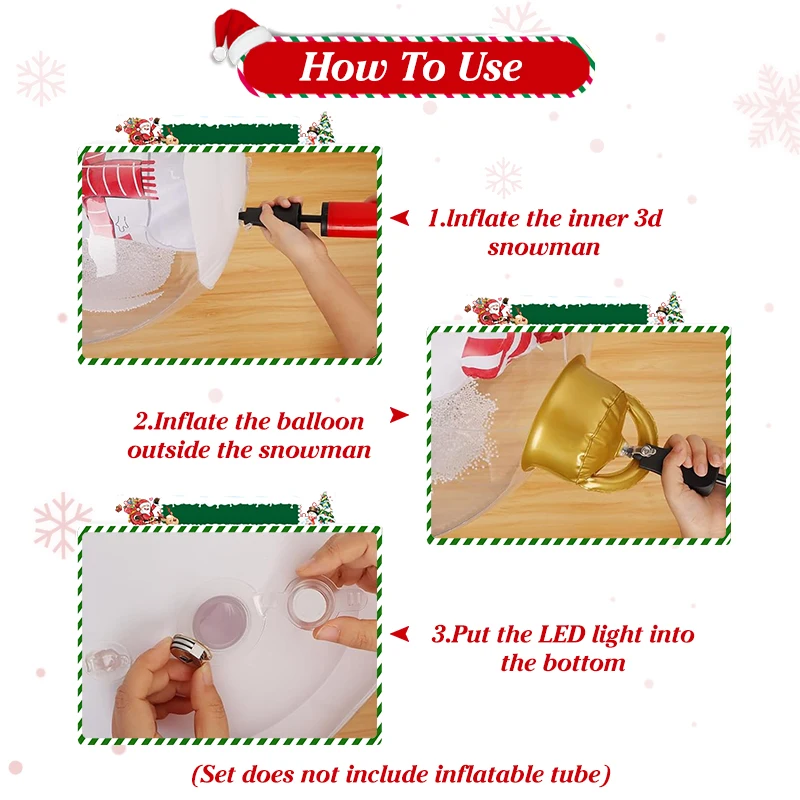 How To Use

1.Inflate the inner 3d snowman

2.Inflate the balloon outside the snowman

3.Put the LED light into the bottom

(Set does not include inflatable tube)