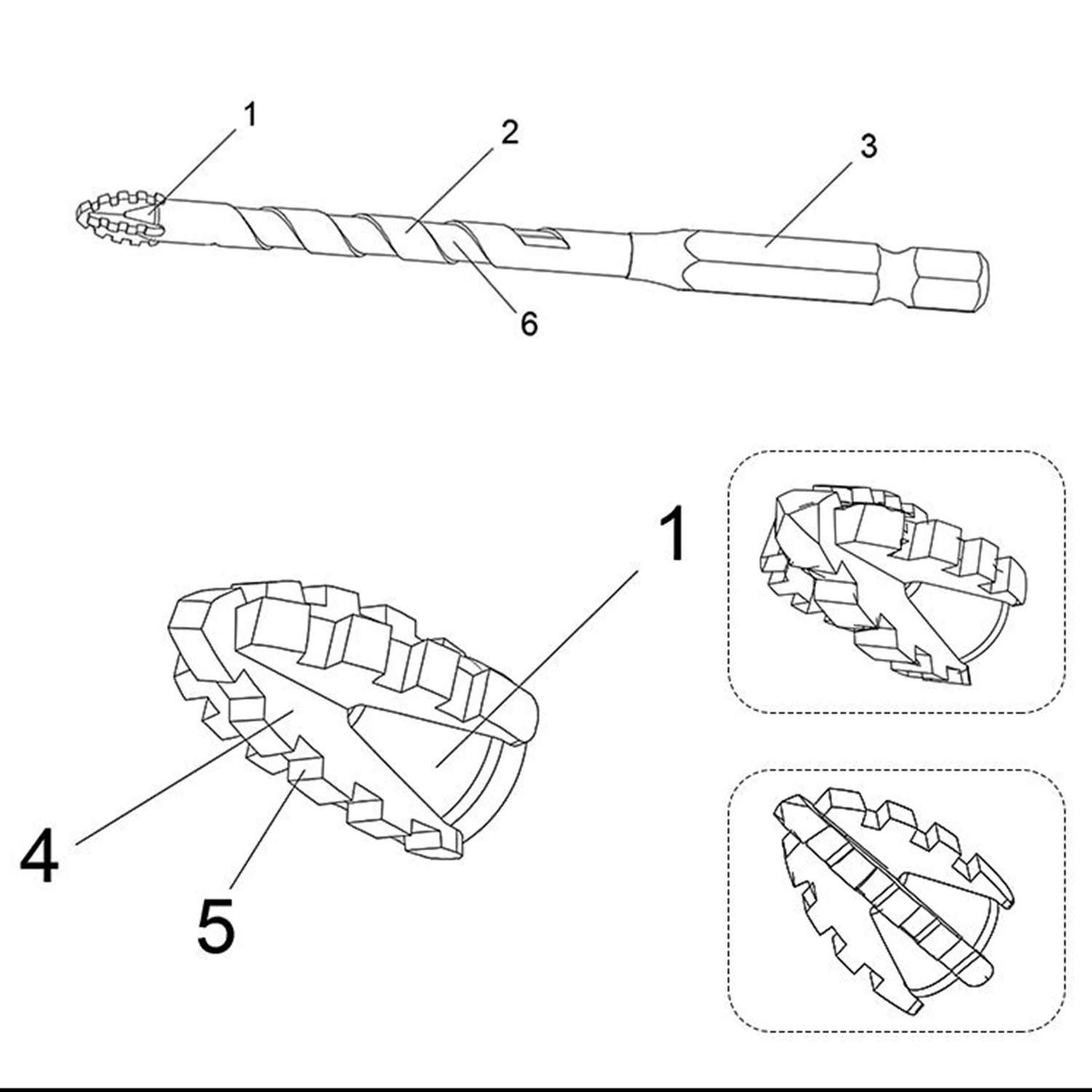 1
2
3
6
1
4
5