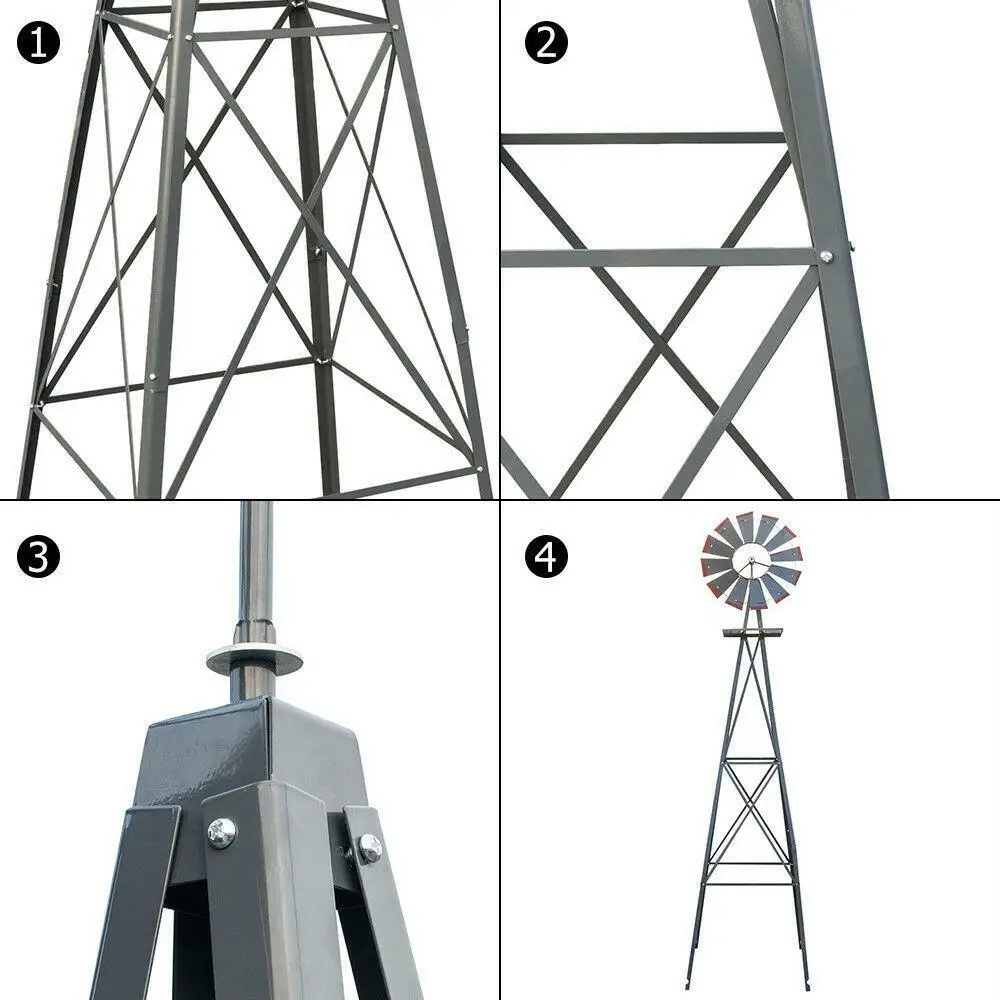 1
2
3
4