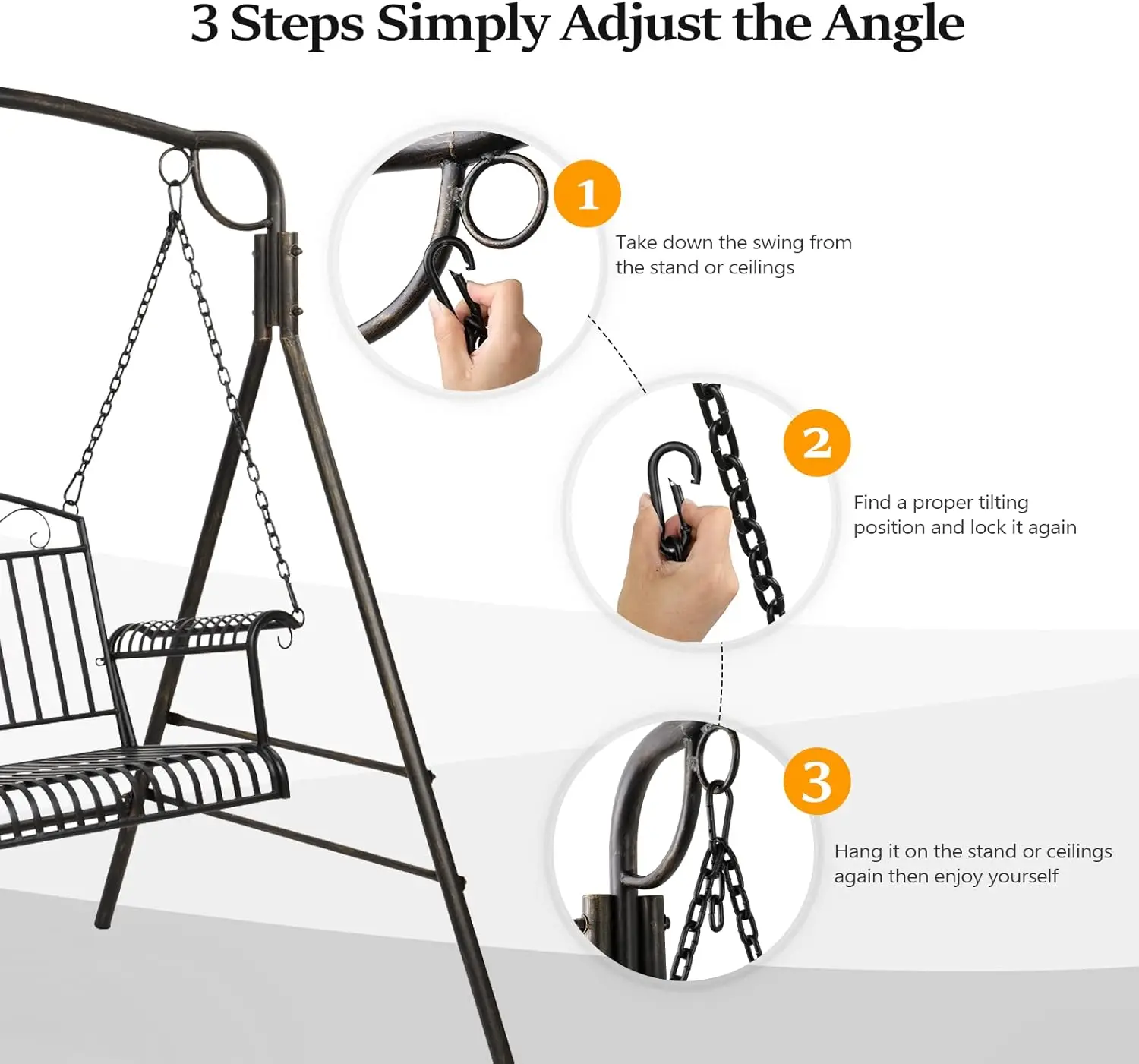 3 Steps Simply Adjust the Angle

1

Take down the swing from the stand or ceilings

2

Find a proper tilting position and lock it again

3

Hang it on the stand or ceilings again then enjoy yourself