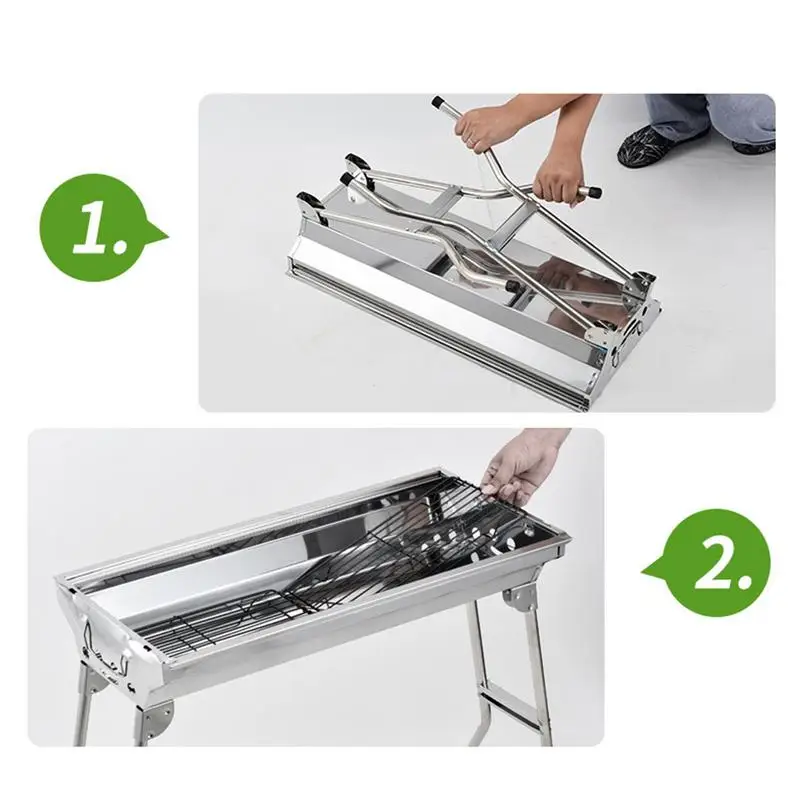 1.

2.