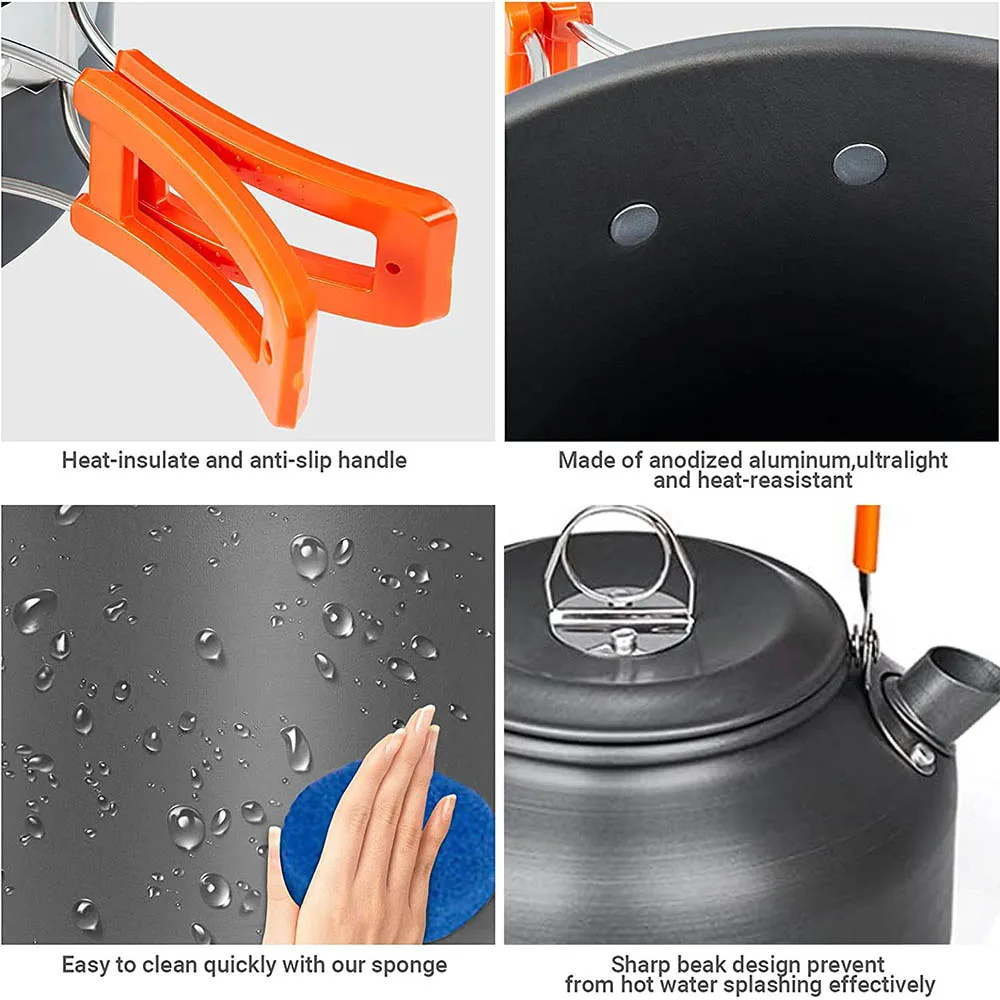 Heat-insulate and anti-slip handle

Made of anodized aluminum,ultralight and heat-reasistant

Easy to clean quickly with our sponge

Sharp beak design prevent from hot water splashing effectively