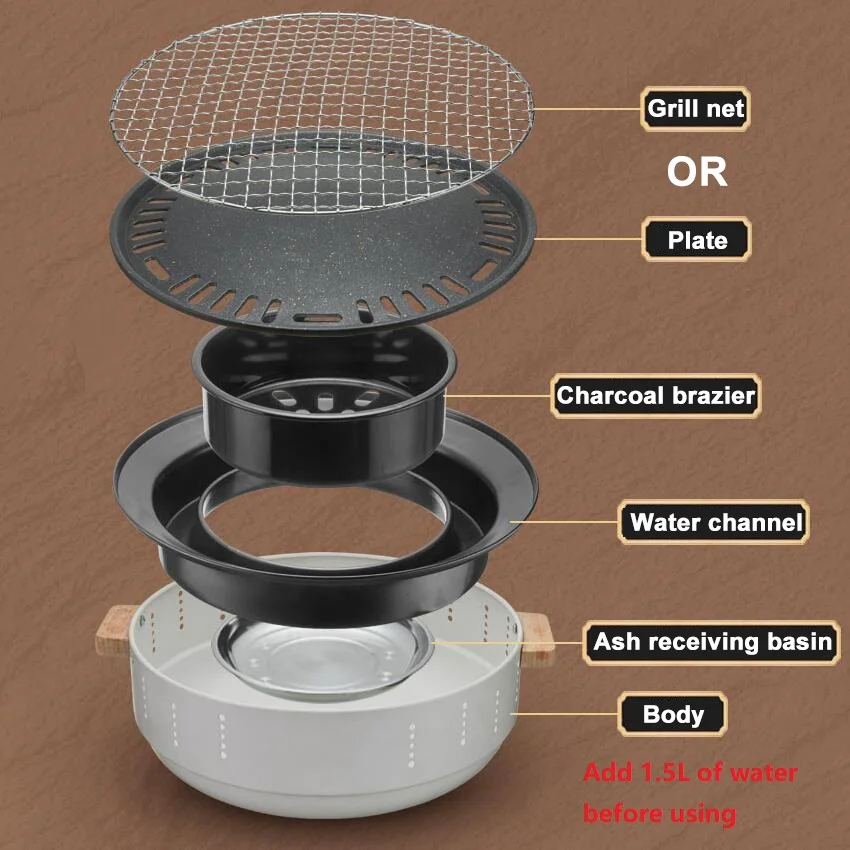 Grill net

OR

Plate

Charcoal brazier

Water channel

Ash receiving basin

Body

Add 1.5L of water before using