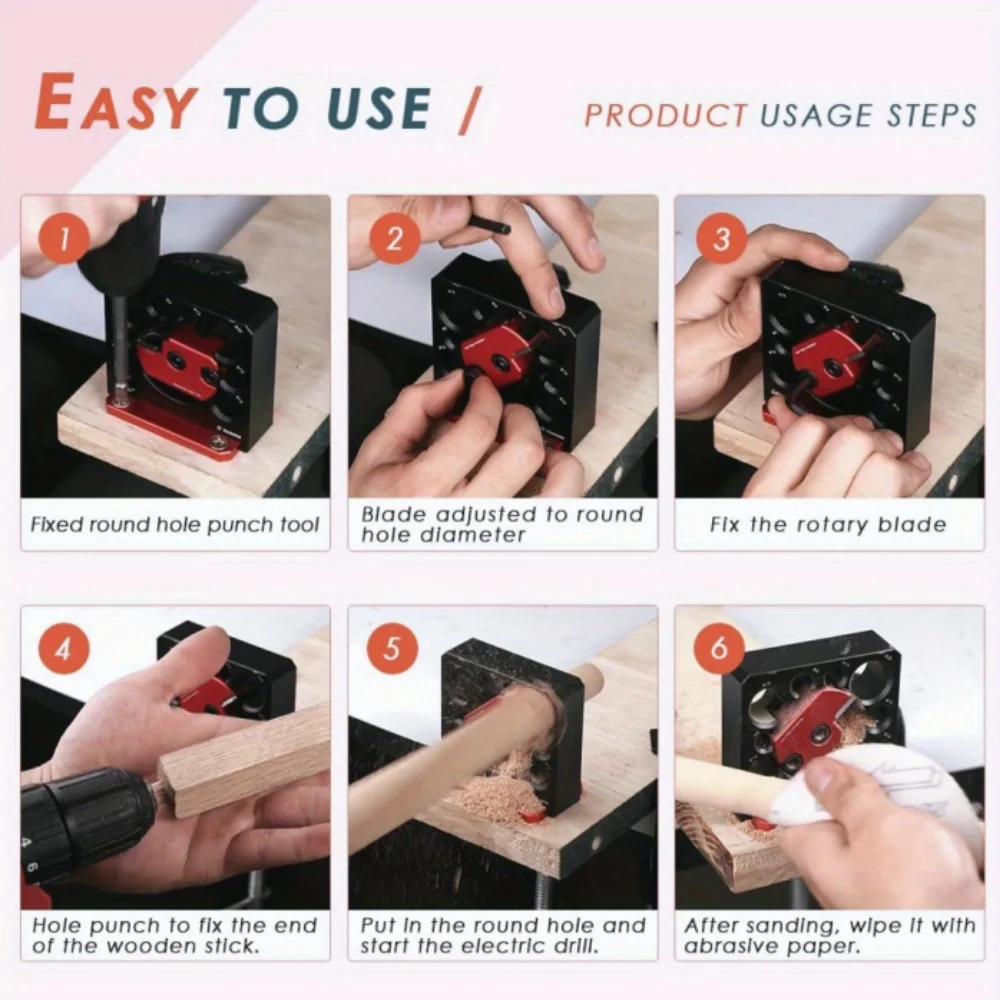 EASY TO USE / PRODUCT USAGE STEPS

1
Fixed round hole punch tool

2
Blade adjusted to round hole diameter

3
Fix the rotary blade

4
Hole punch to fix the end of the wooden stick.

5
Put in the round hole and start the electric drill.

6
After sanding, wipe it with abrasive paper.