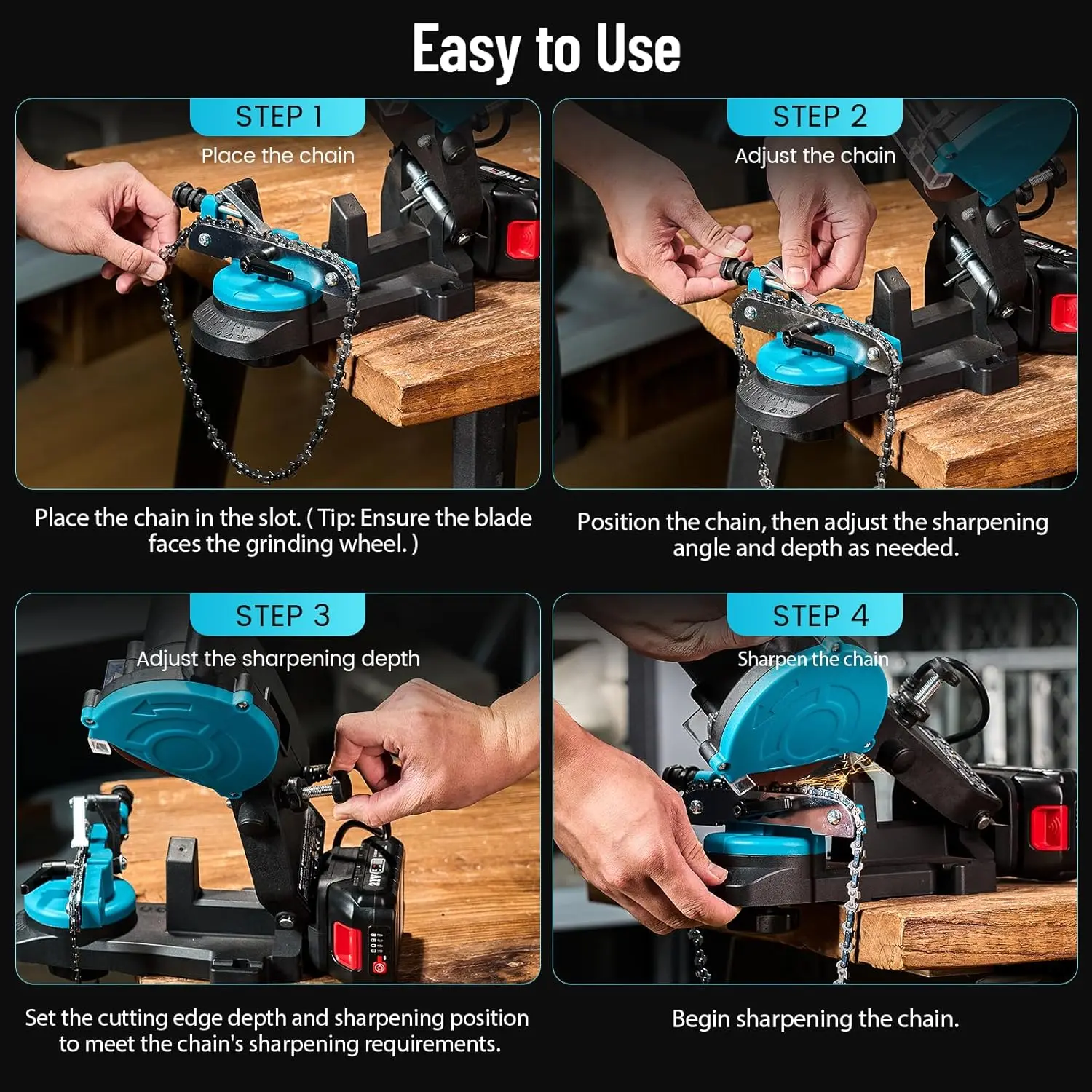 Easy to Use

STEP 1

Place the chain

Place the chain in the slot. ( Tip: Ensure the blade faces the grinding wheel. )

STEP 2

Adjust the chain

Position the chain, then adjust the sharpening angle and depth as needed.

STEP 3

Adjust the sharpening depth

Set the cutting edge depth and sharpening position to meet the chain's sharpening requirements.

STEP 4

Sharpen the chain

Begin sharpening the chain.