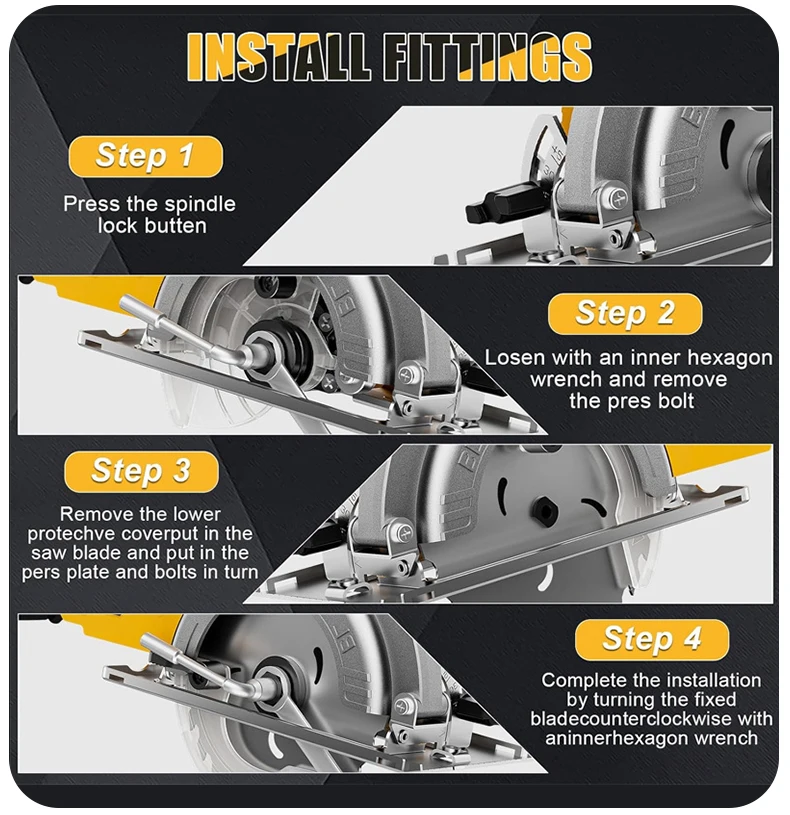 INSTALL FITTINGS

Step 1

Press the spindle lock butten

Step 2

Losen with an inner hexagon wrench and remove the pres bolt

Step 3

Remove the lower protechve coverput in the saw blade and put in the pers plate and bolts in turn

Step 4

Complete the installation by turning the fixed bladecounterclockwise with aninnerhexagon wrench