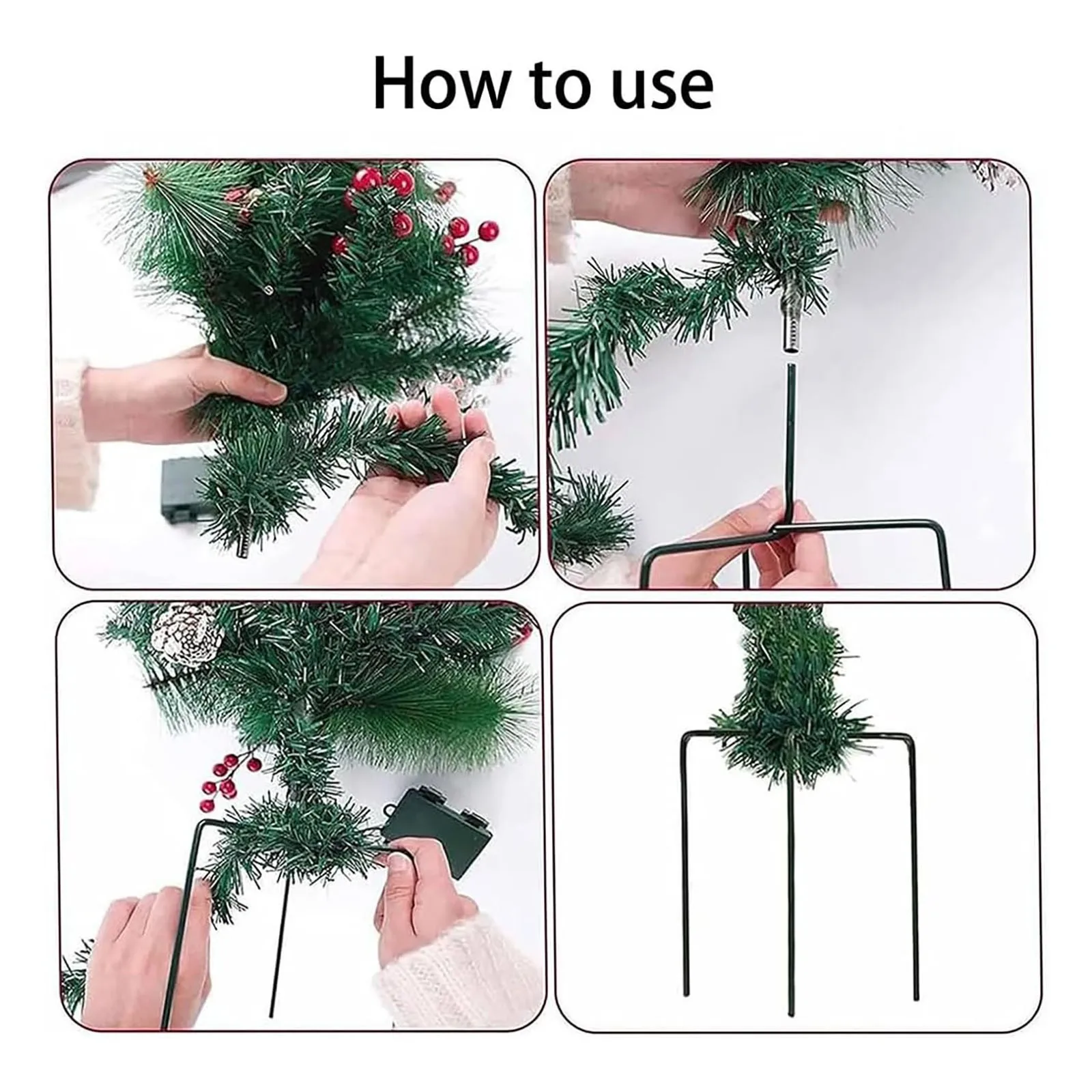 How to use