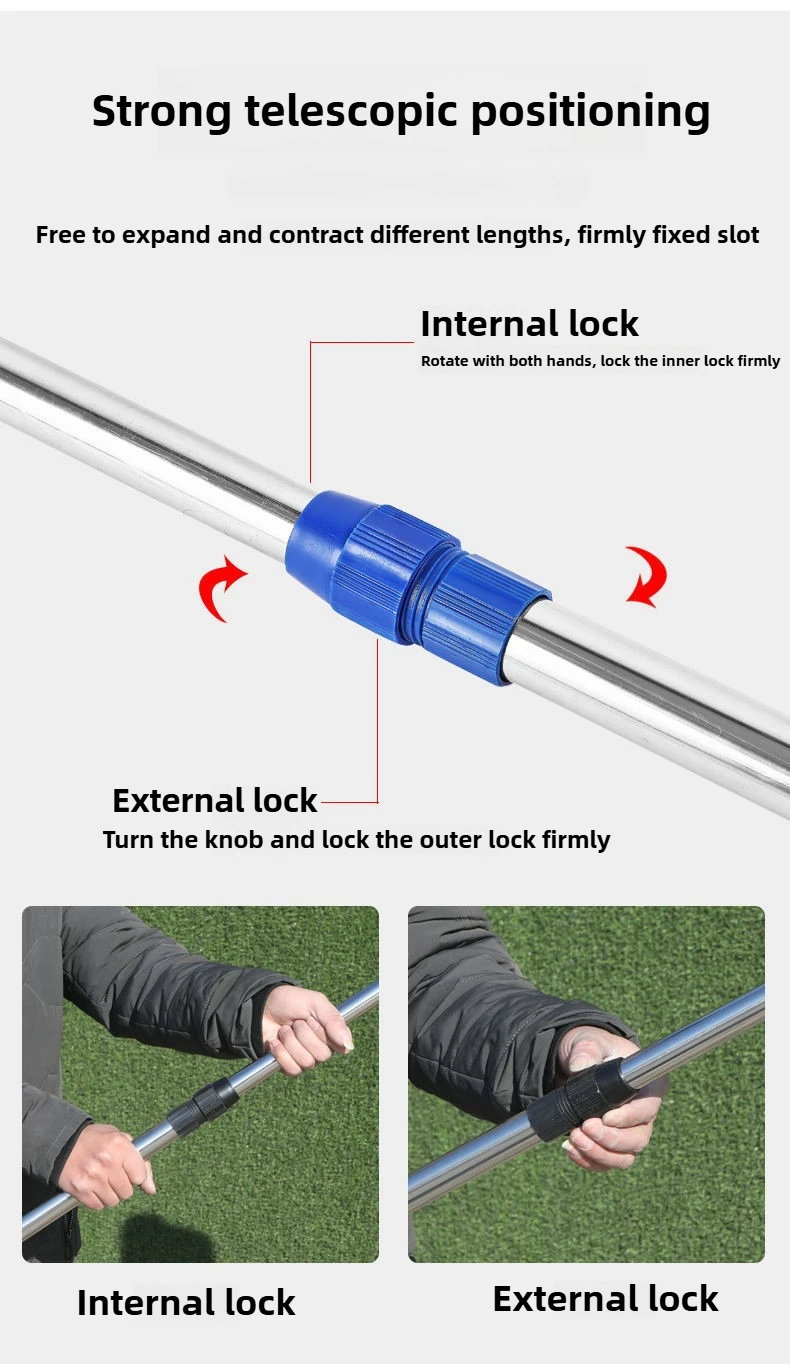 Strong telescopic positioning

Free to expand and contract different lengths, firmly fixed slot

Internal lock
Rotate with both hands, lock the inner lock firmly

External lock
Turn the knob and lock the outer lock firmly

Internal lock

External lock