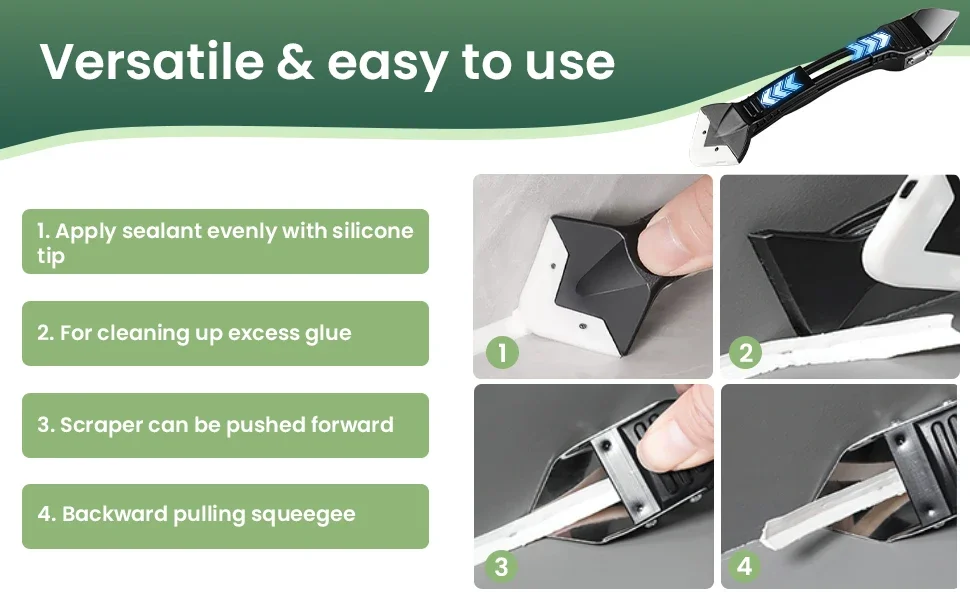 Versatile & easy to use

1. Apply sealant evenly with silicone tip

2. For cleaning up excess glue

3. Scraper can be pushed forward

4. Backward pulling squeegee

1

2

3

4