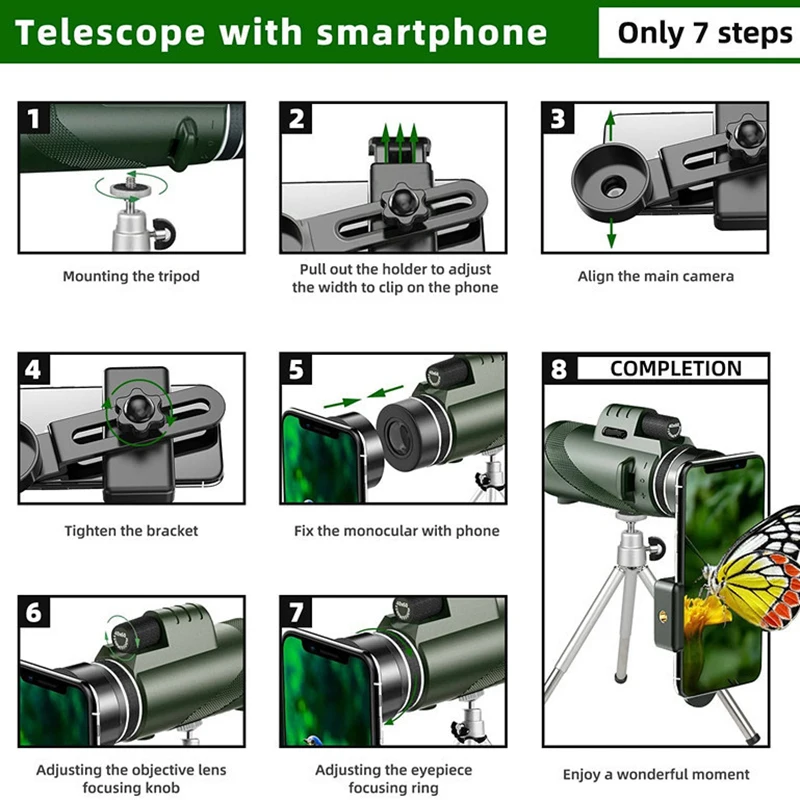 Telescope with smartphone

Only 7 steps

1

Mounting the tripod

2

Pull out the holder to adjust the width to clip on the phone

3

Align the main camera

4

Tighten the bracket

5

Fix the monocular with phone

8 COMPLETION

6

Adjusting the objective lens focusing knob

7

Adjusting the eyepiece focusing ring

Enjoy a wonderful moment