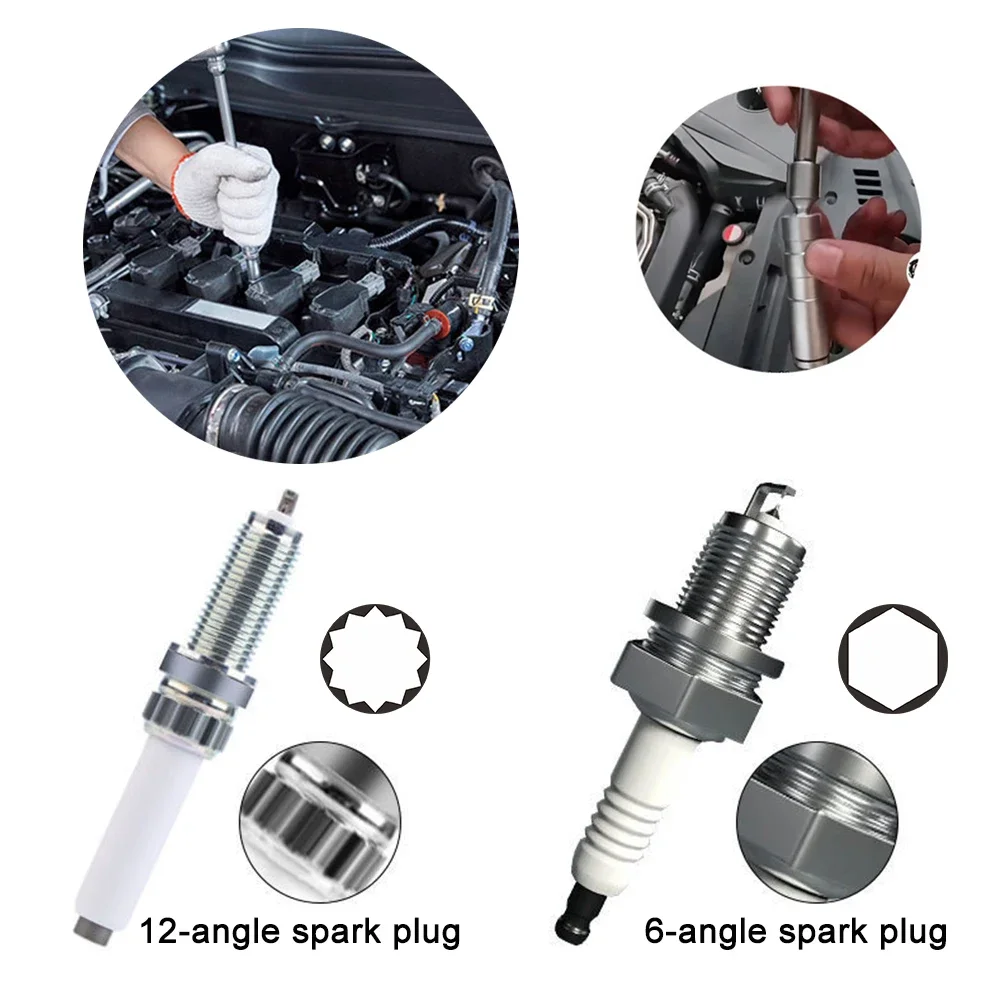 12-angle spark plug

6-angle spark plug