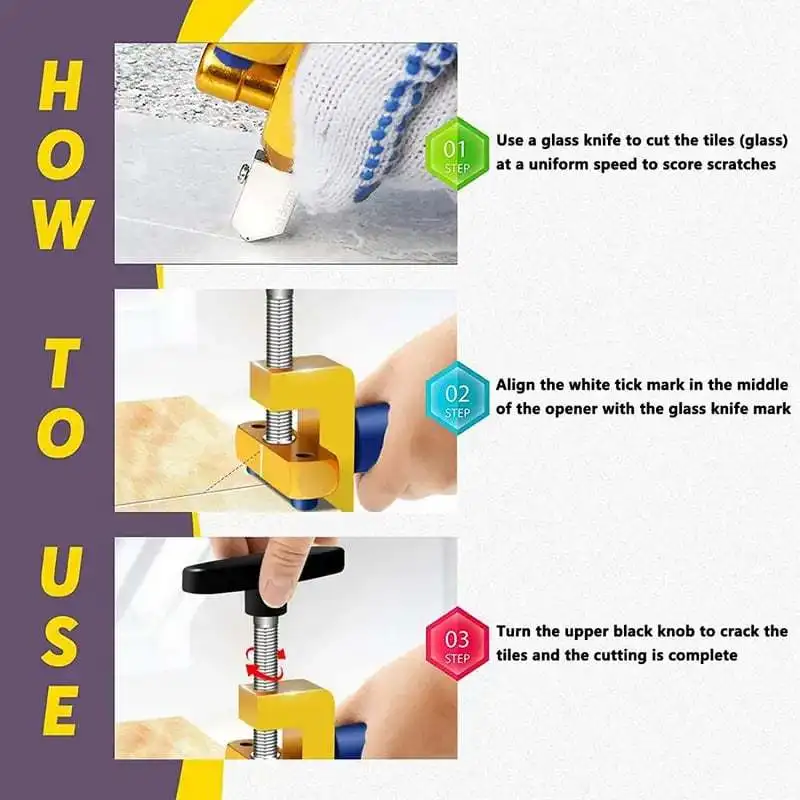 HOW TO USE

01 STEP Use a glass knife to cut the tiles (glass) at a uniform speed to score scratches

02 STEP Align the white tick mark in the middle of the opener with the glass knife mark

03 STEP Turn the upper black knob to crack the tiles and the cutting is complete