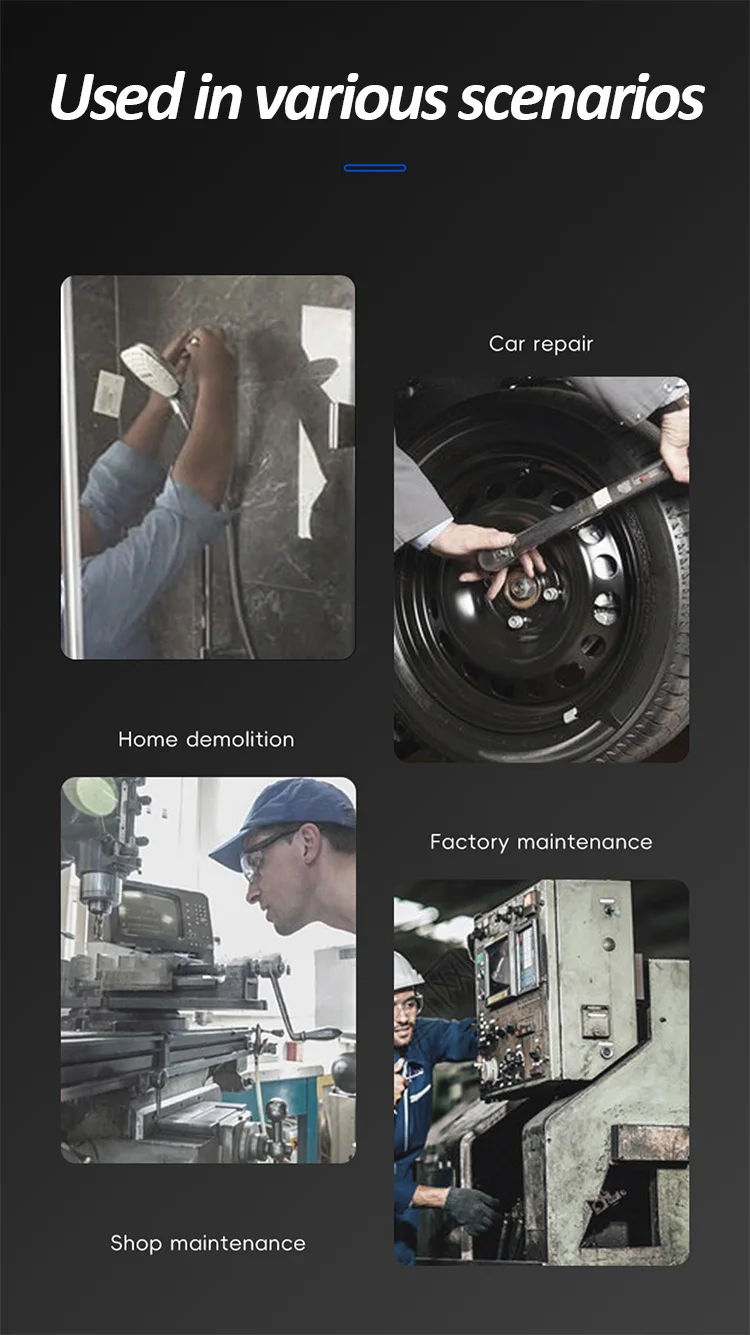 Used in various scenarios

Car repair

Home demolition

Factory maintenance

Shop maintenance