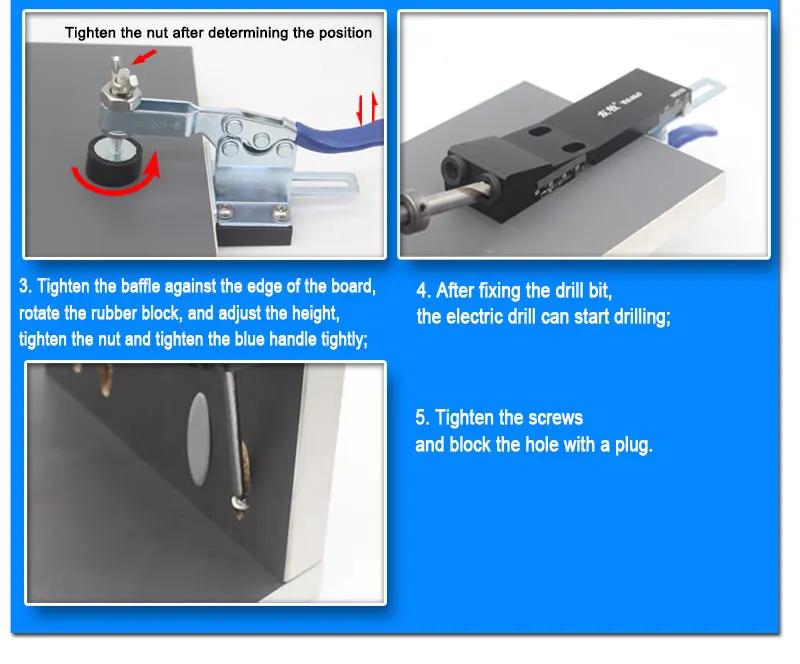 Tighten the nut after determining the position

3. Tighten the baffle against the edge of the board, rotate the rubber block, and adjust the height, tighten the nut and tighten the blue handle tightly;

4. After fixing the drill bit, the electric drill can start drilling;

5. Tighten the screws and block the hole with a plug.