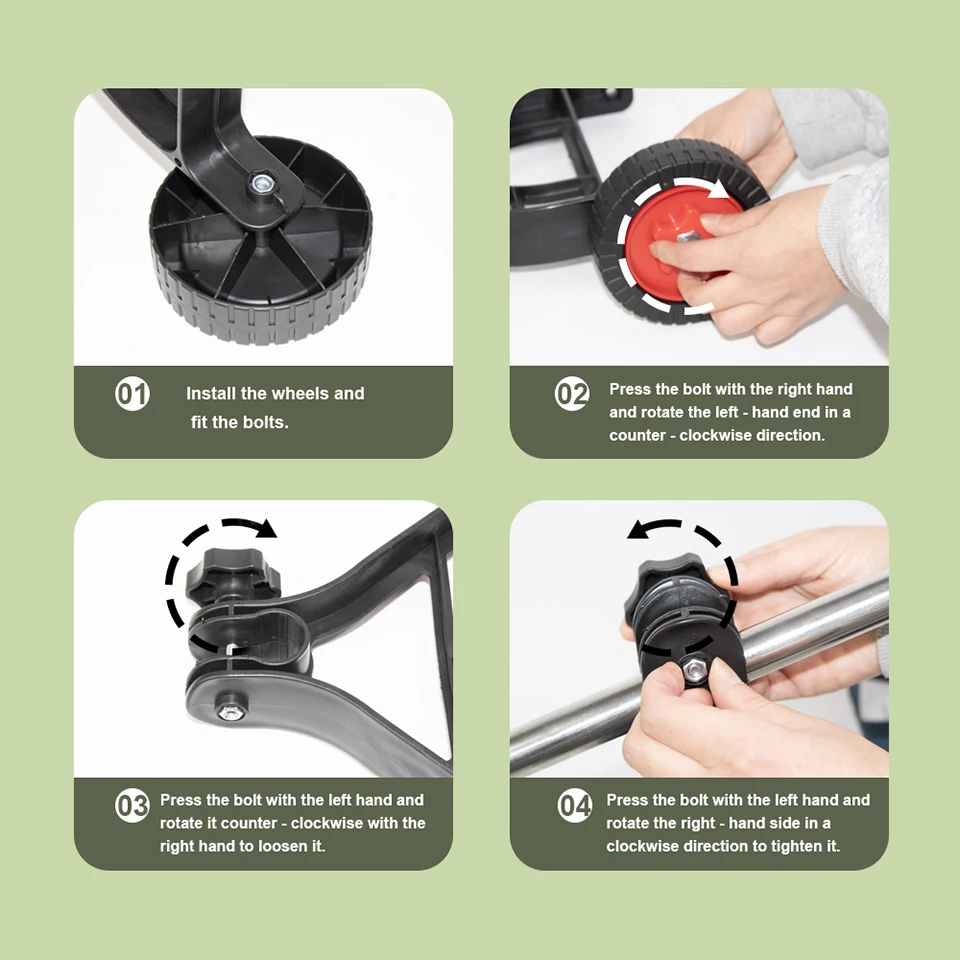 01 Install the wheels and fit the bolts.

02 Press the bolt with the right hand and rotate the left - hand end in a counter - clockwise direction.

03 Press the bolt with the left hand and rotate it counter - clockwise with the right hand to loosen it.

04 Press the bolt with the left hand and rotate the right - hand side in a clockwise direction to tighten it.